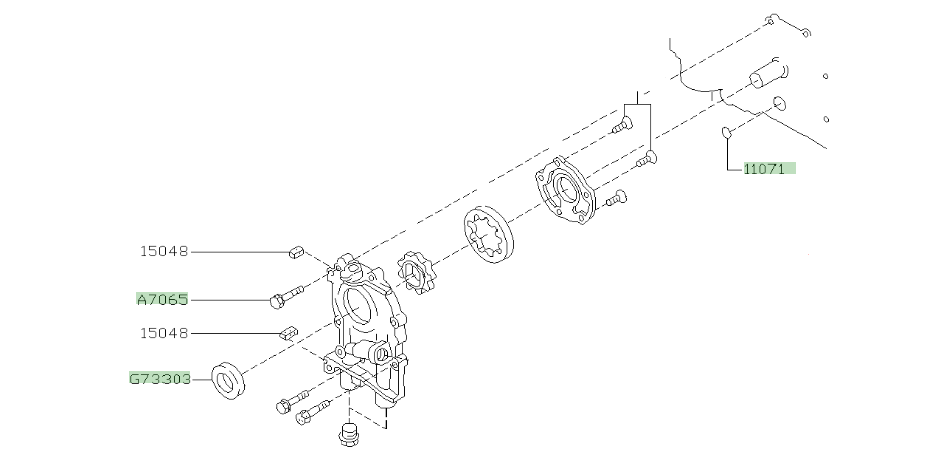 11071

15048

A7065

15048

G73303