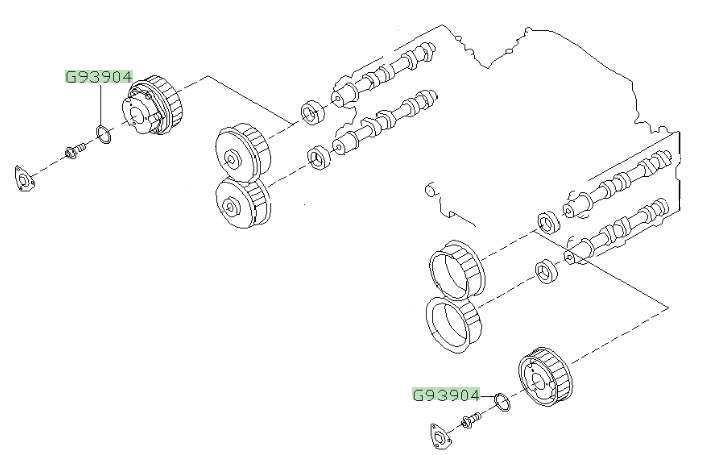 G93904

G93904