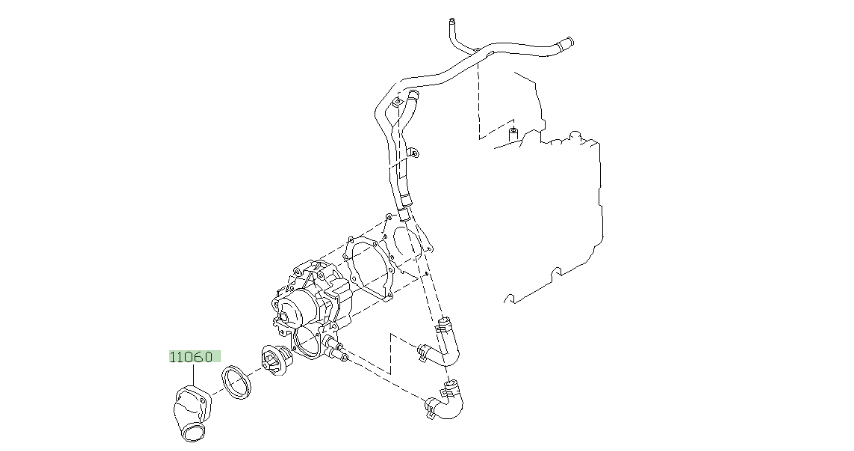 11060