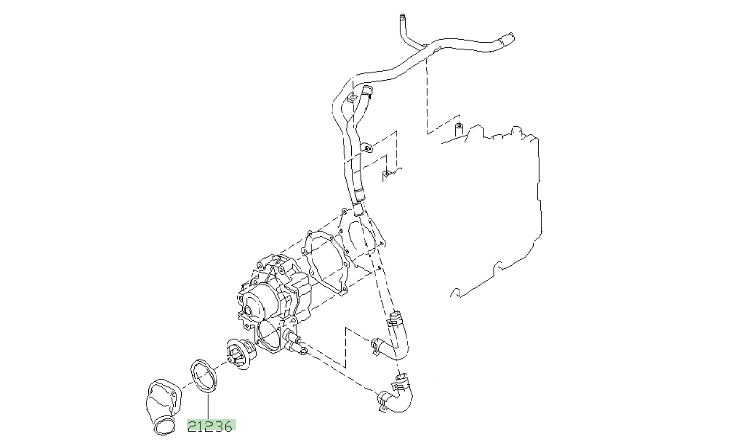 21236