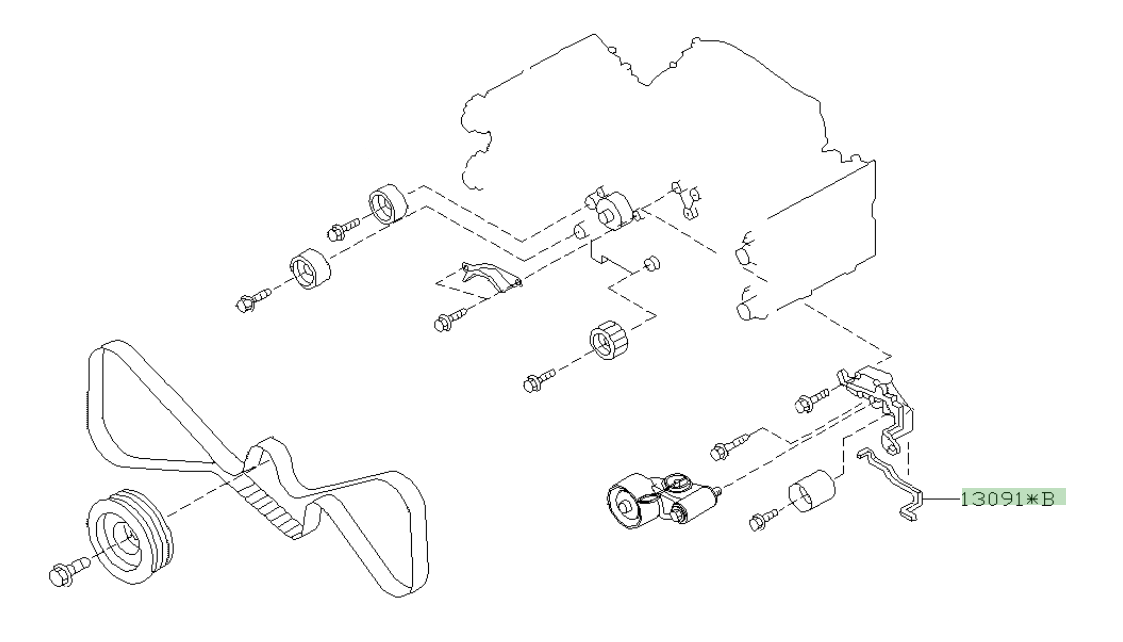 13091*B