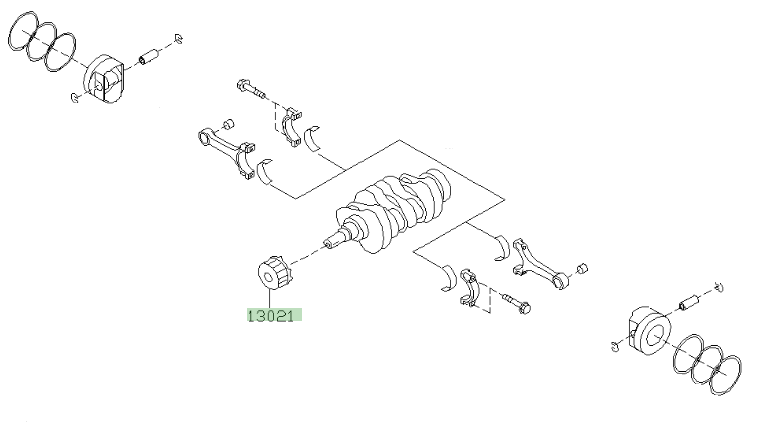 13021