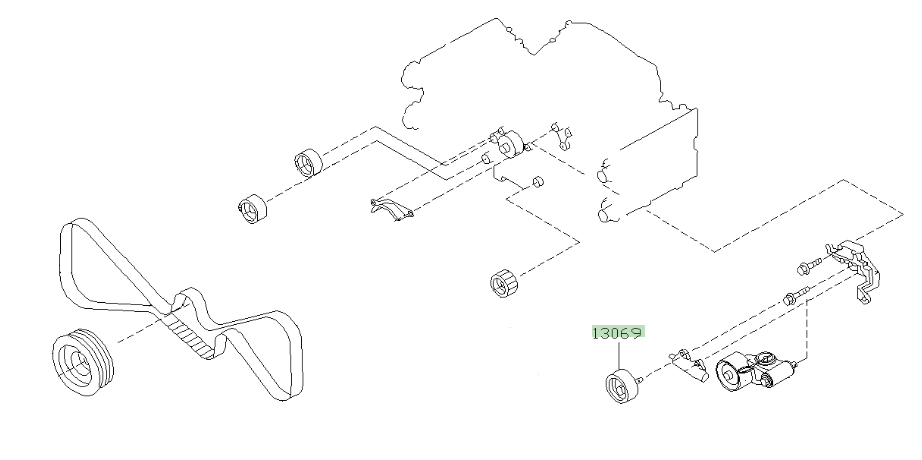 13069