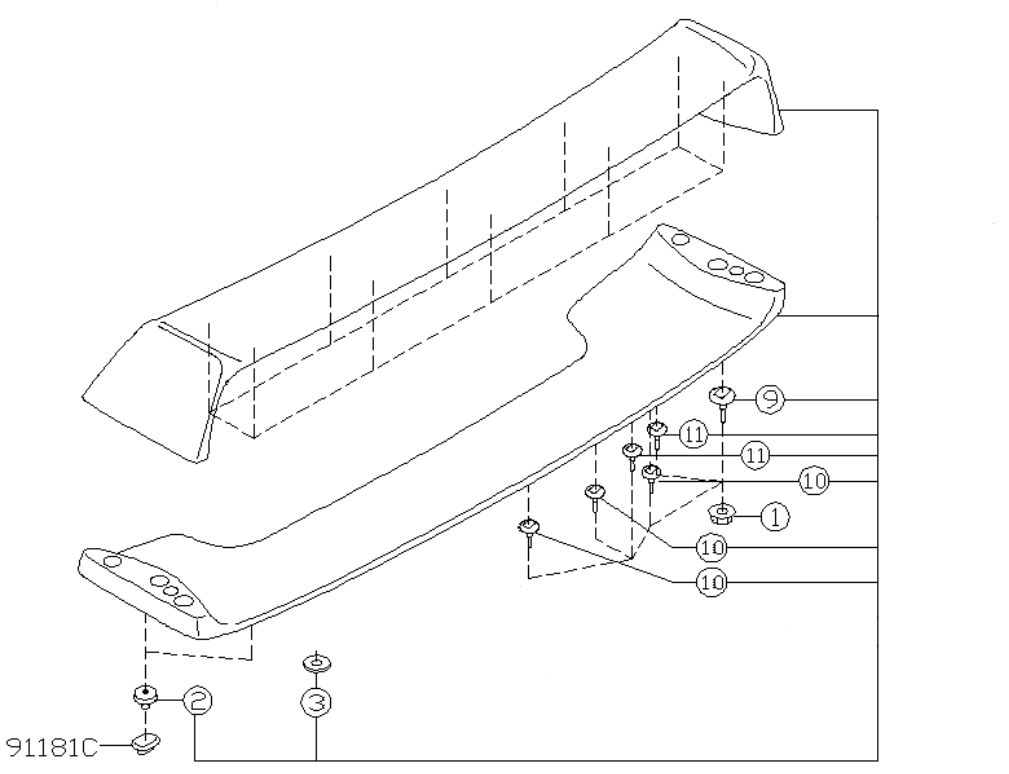 9
11
11
10
1
10
10
2
3
91181C