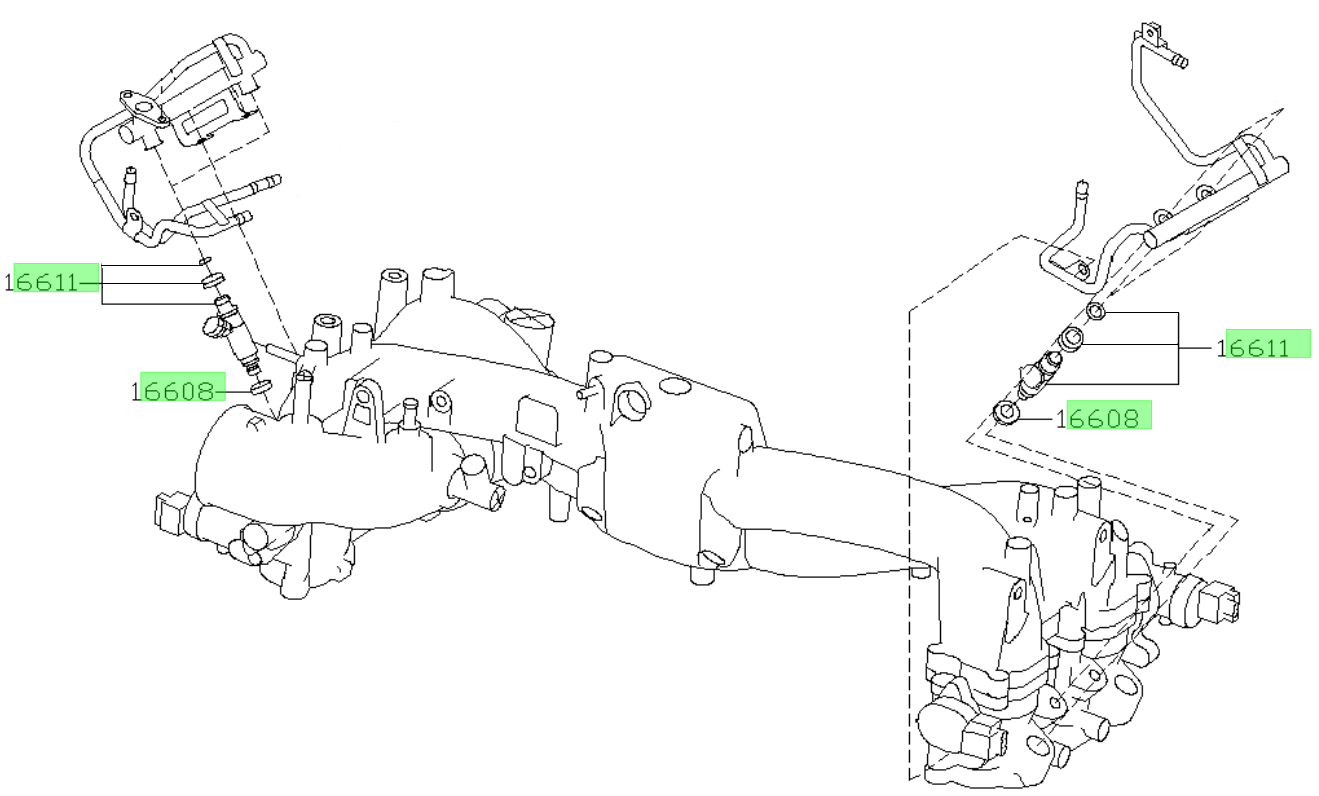 16611
16608
16611
16608