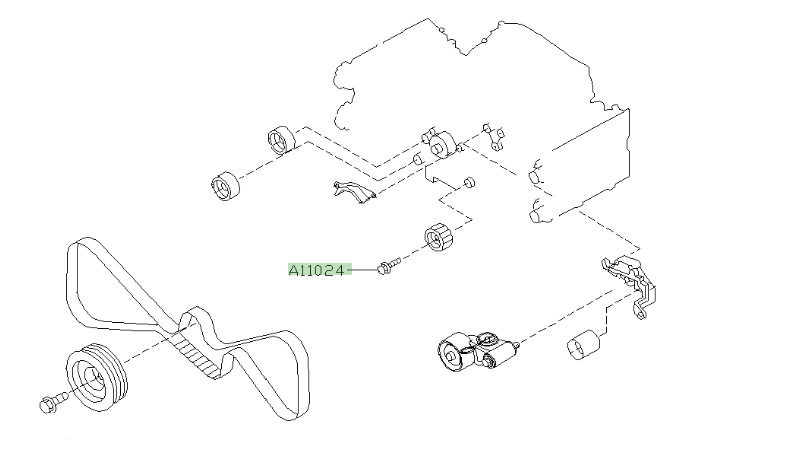 A11024