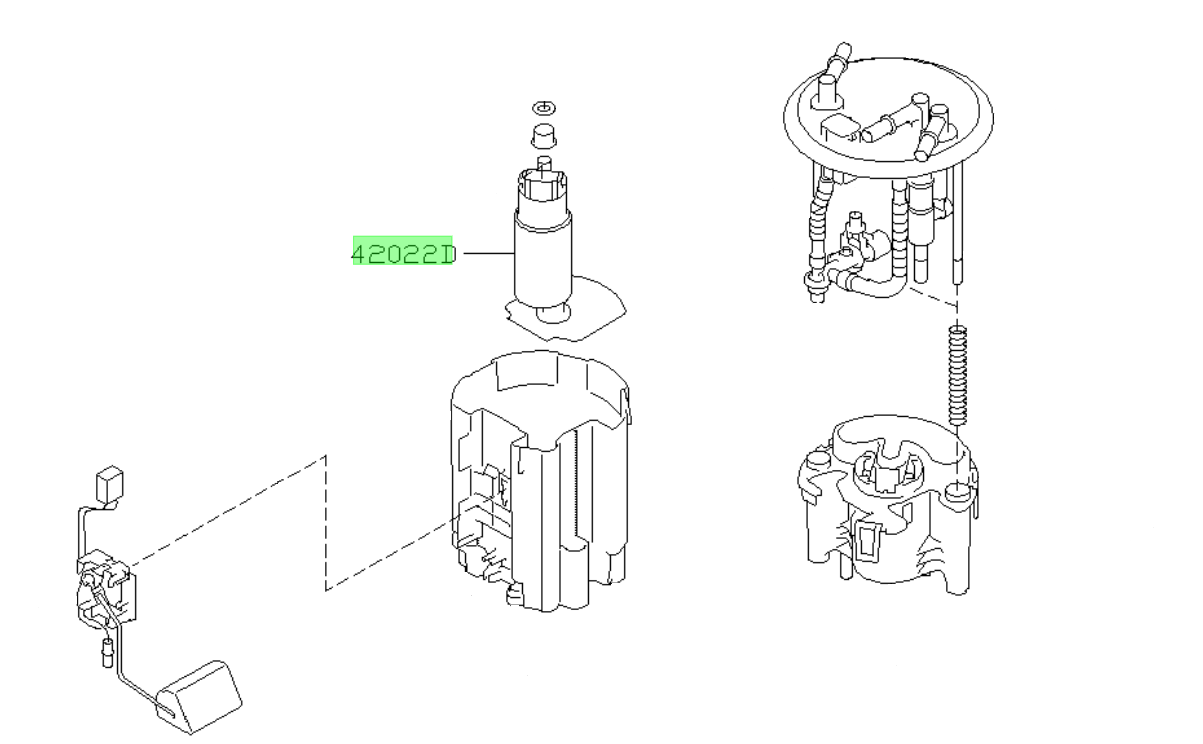 42022D