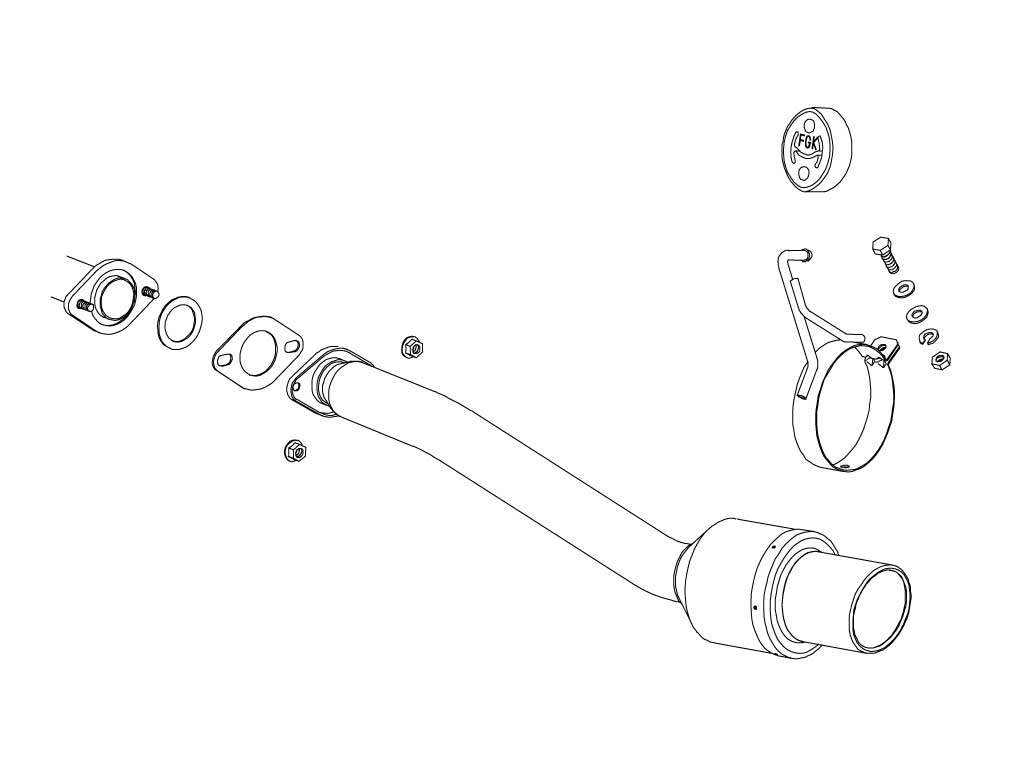 FGK