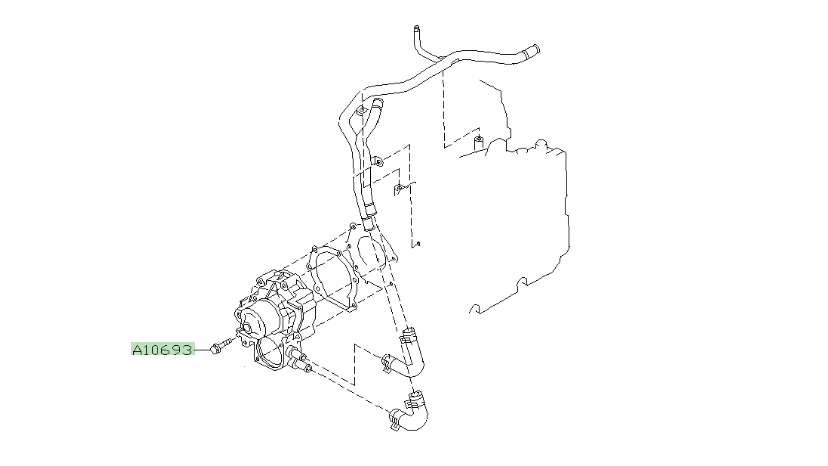 A10693