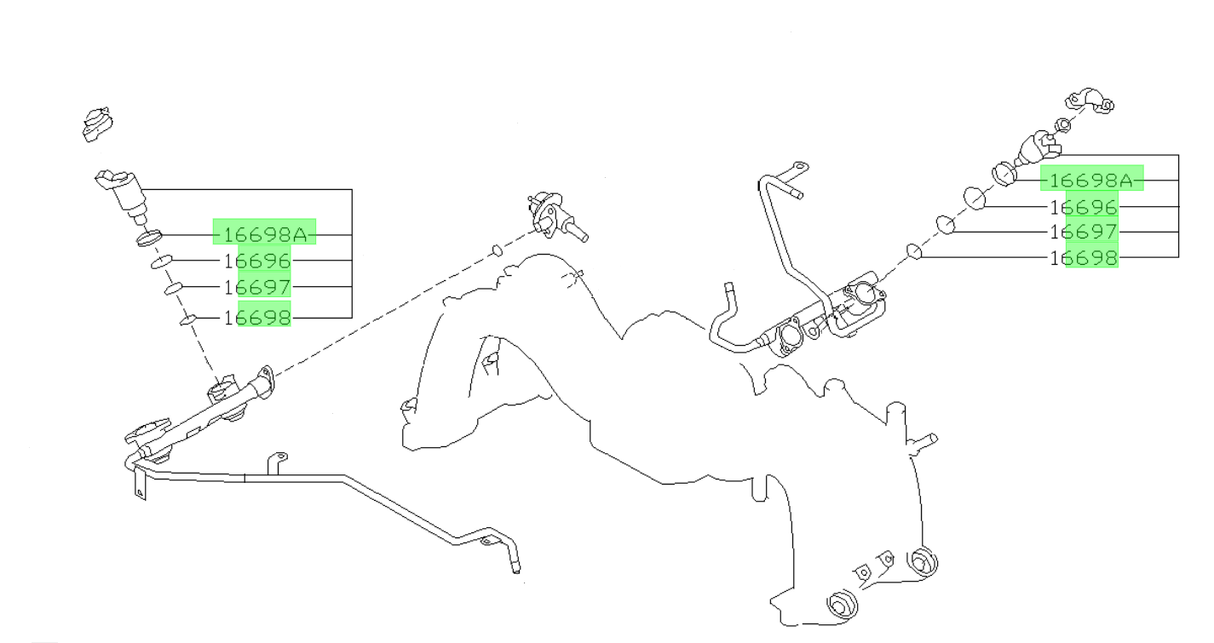 16698A
16696
16697
16698

16698A
16696
16697
16698