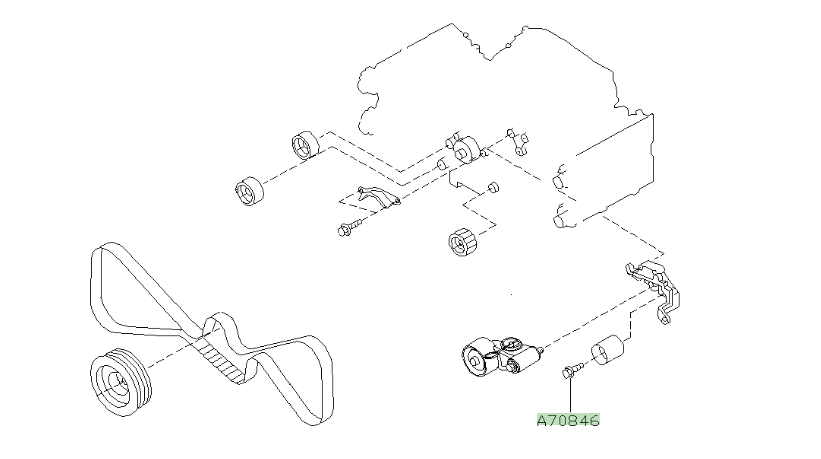 A70846