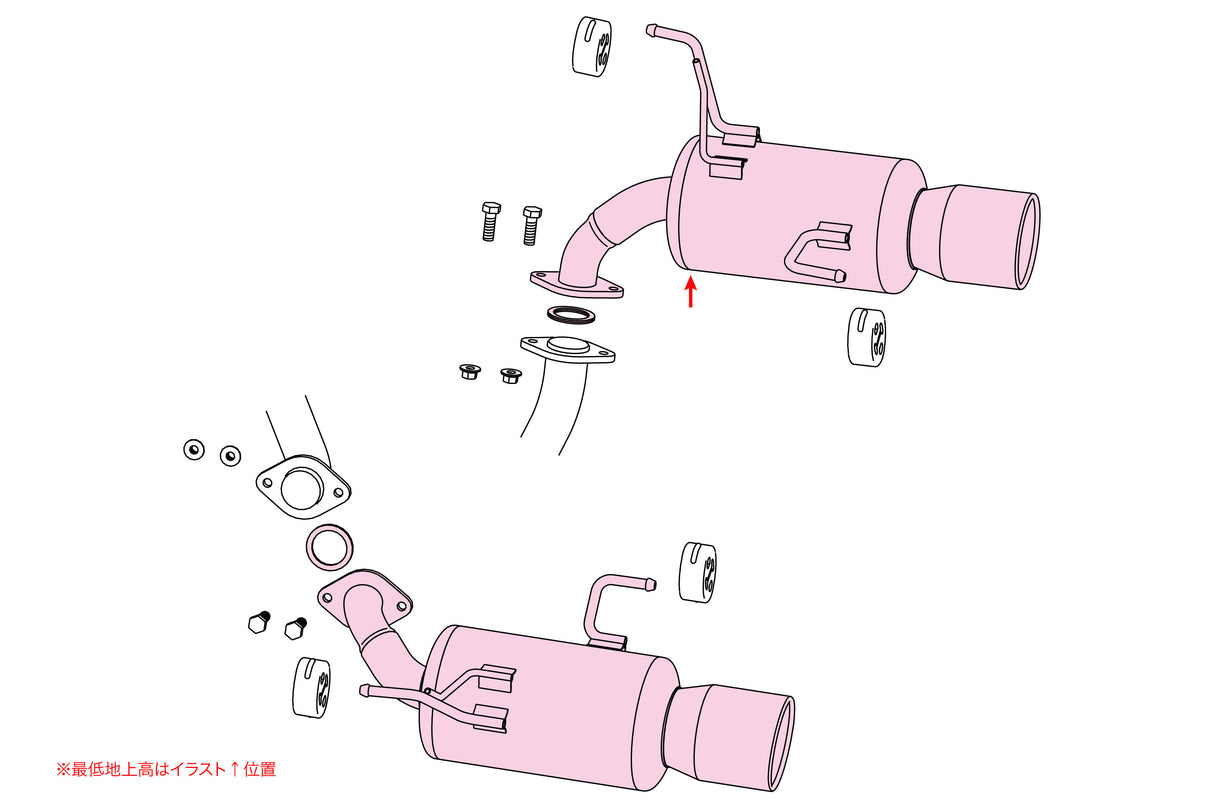 ※最低地上高はイラスト↑位置