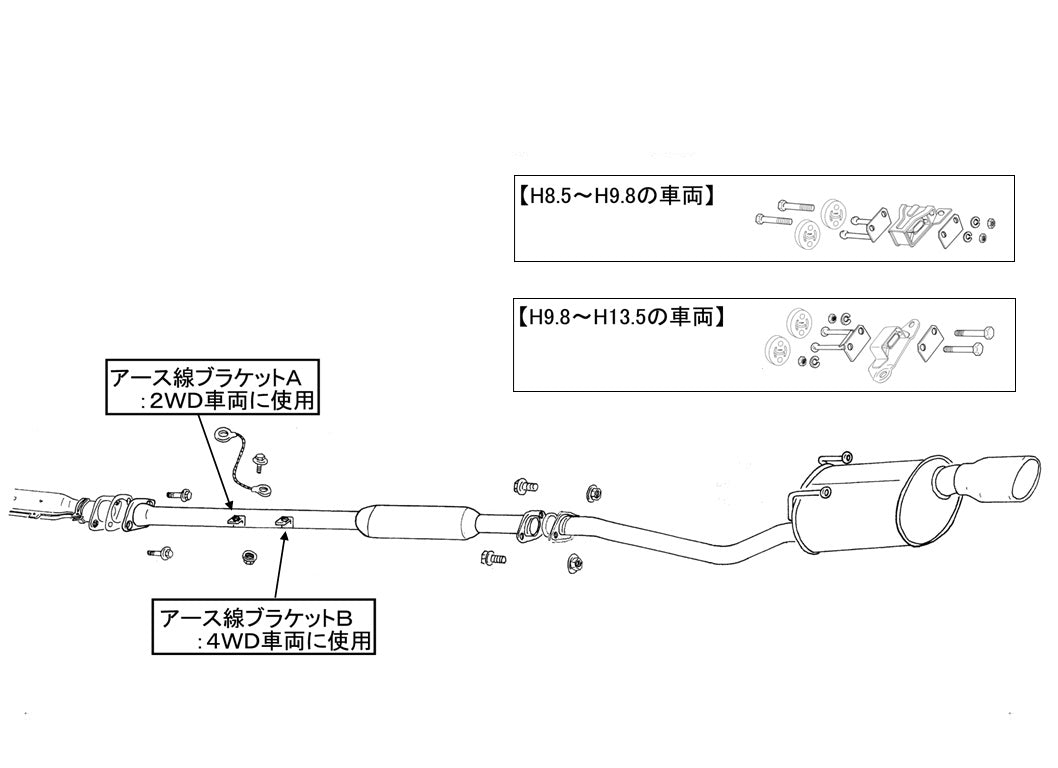 【H8.5～H9.8の車両】

【H9.8～H13.5の車両】

アース線ブラケットA
：2WD車両に使用

アース線ブラケットB
：4WD車両に使用